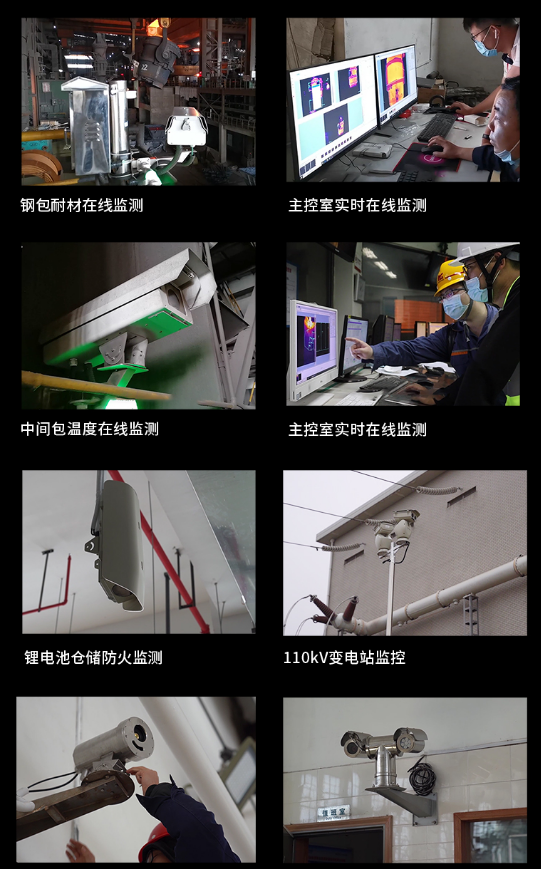 钢包耐材在线监测

主控室实时在线监测

中间包温度在线监测

主控室实时在线监测

锂电池仓储防火监测

110kV变电站监控

值班室